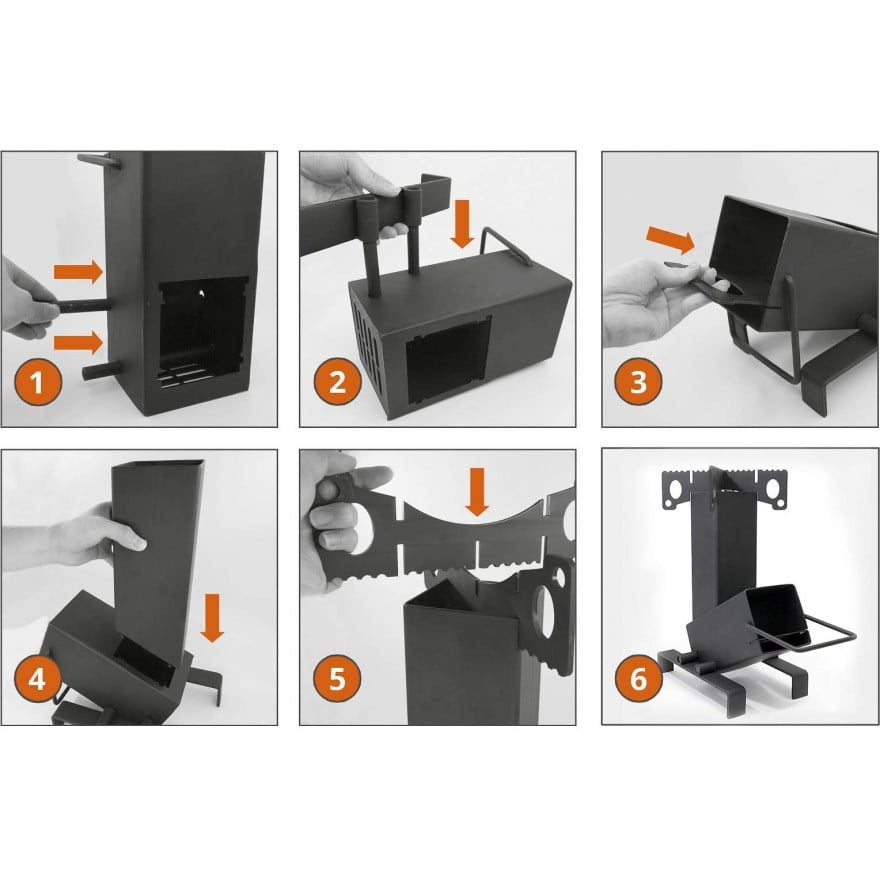 1

2

3

4

5

6