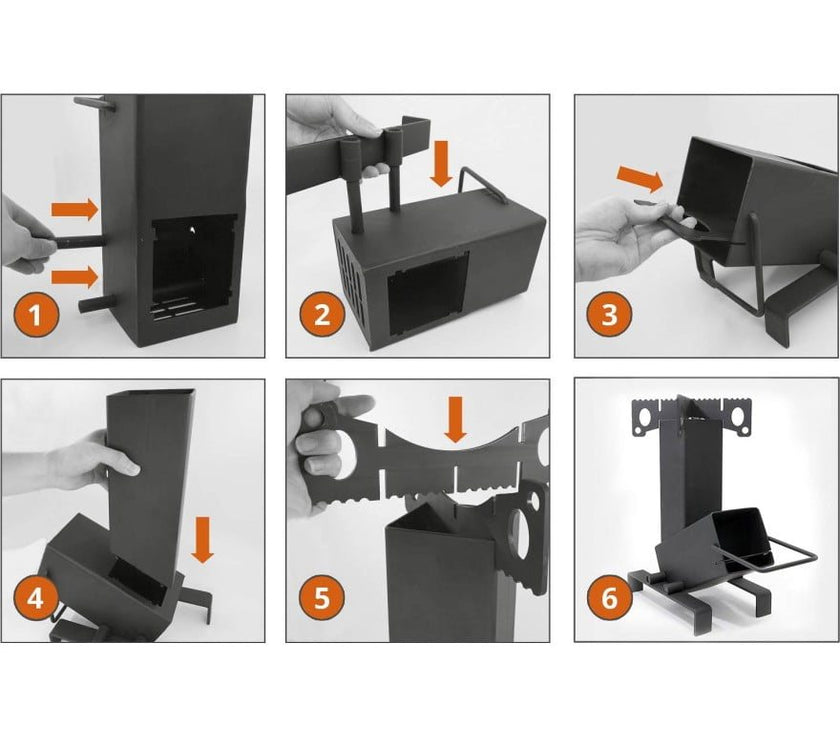 1

2

3

4

5

6