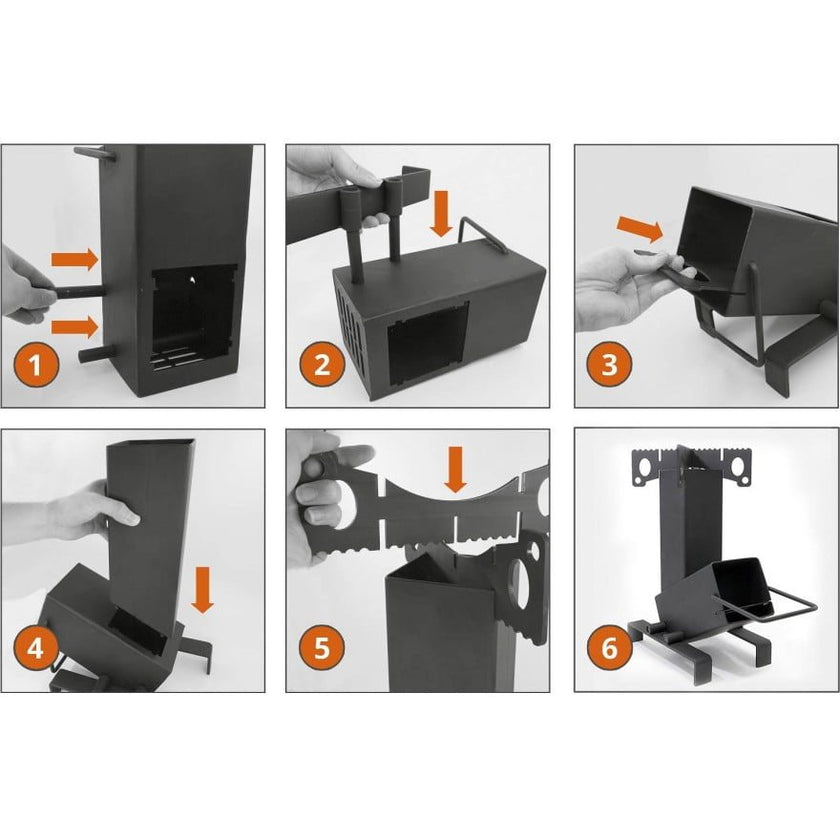 1

2

3

4

5

6